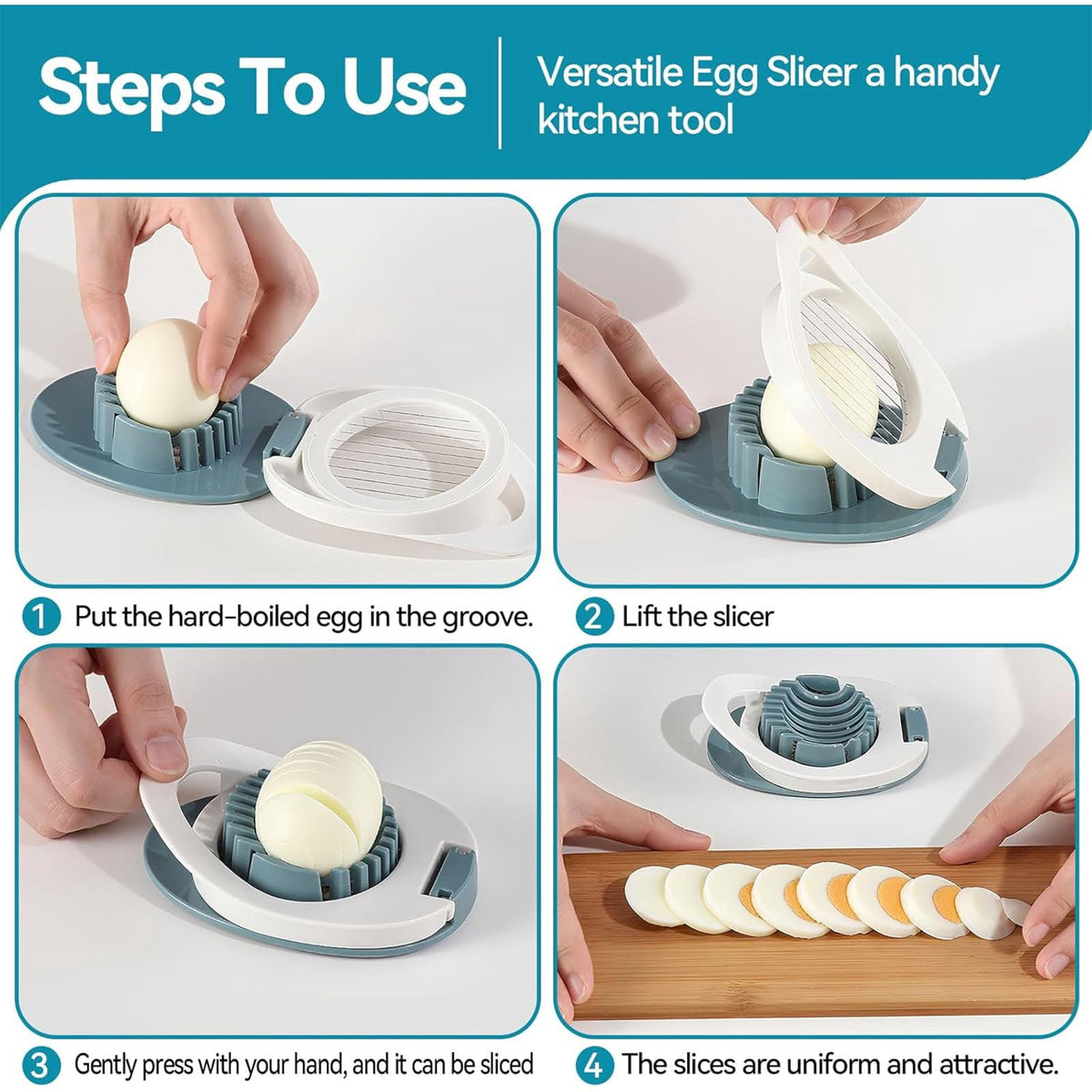 Steps To Use

Versatile Egg Slicer a handy kitchen tool

1 Put the hard-boiled egg in the groove.

2 Lift the slicer

3 Gently press with your hand, and it can be sliced

4 The slices are uniform and attractive.